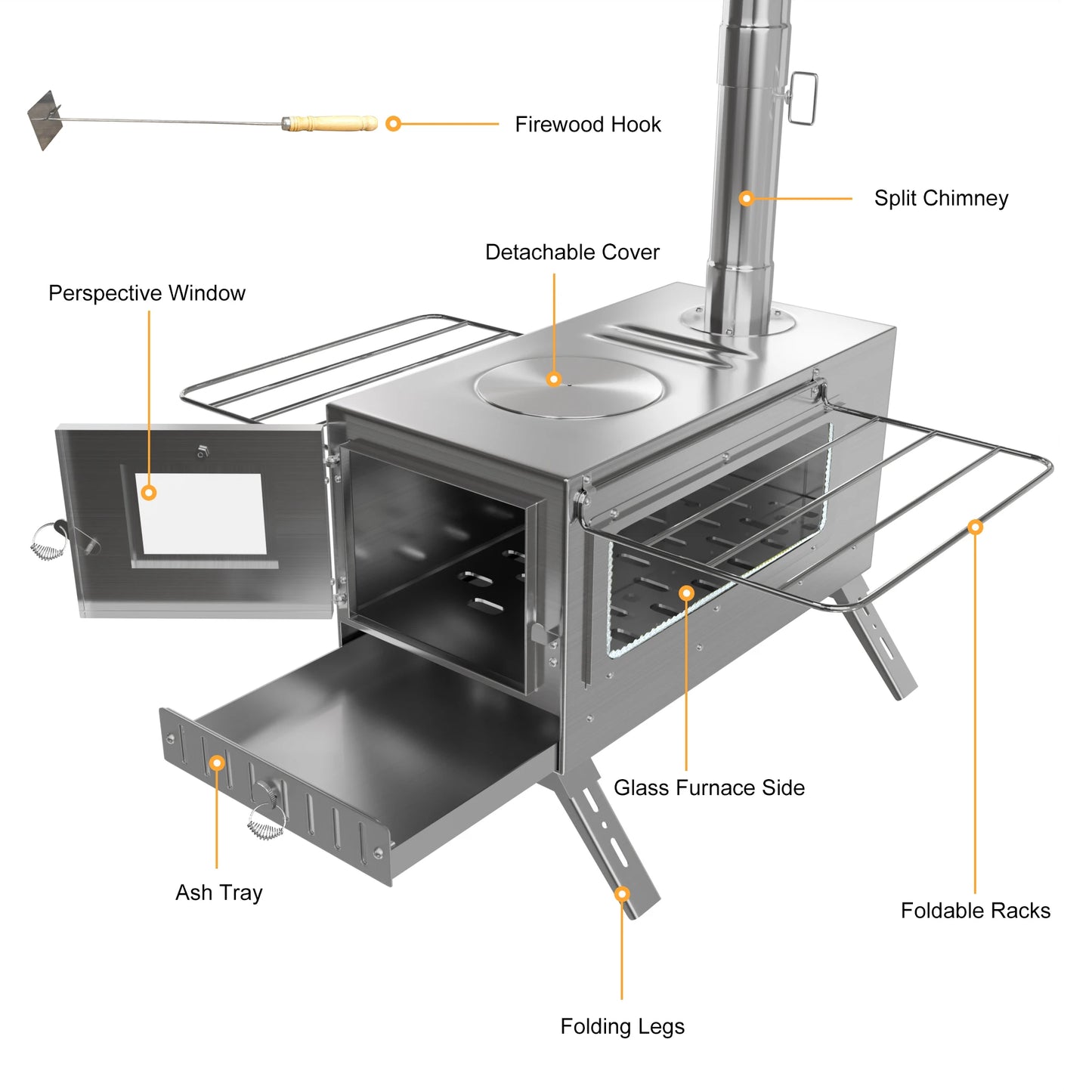 Firewood Hook

Split Chimney

Detachable Cover

Perspective Window

Glass Furnace Side

Ash Tray

Foldable Racks

Folding Legs