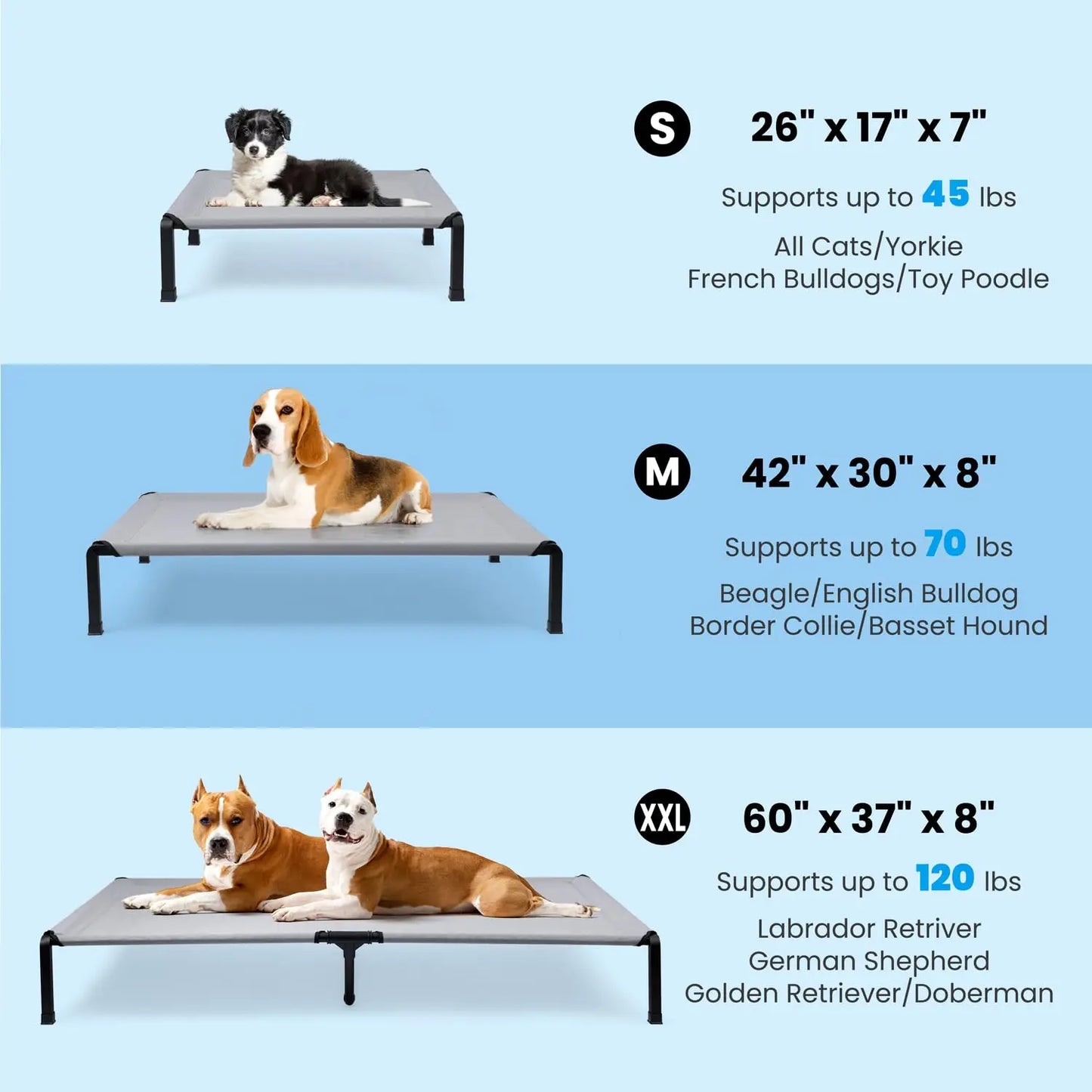 S 26" x 17" x 7"

Supports up to 45 lbs

All Cats/Yorkie
French Bulldogs/Toy Poodle

M 42" x 30" x 8"

Supports up to 70 lbs

Beagle/English Bulldog
Border Collie/Basset Hound

XXL 60" x 37" x 8"

Supports up to 120 lbs

Labrador Retriver
German Shepherd
Golden Retriever/Doberman